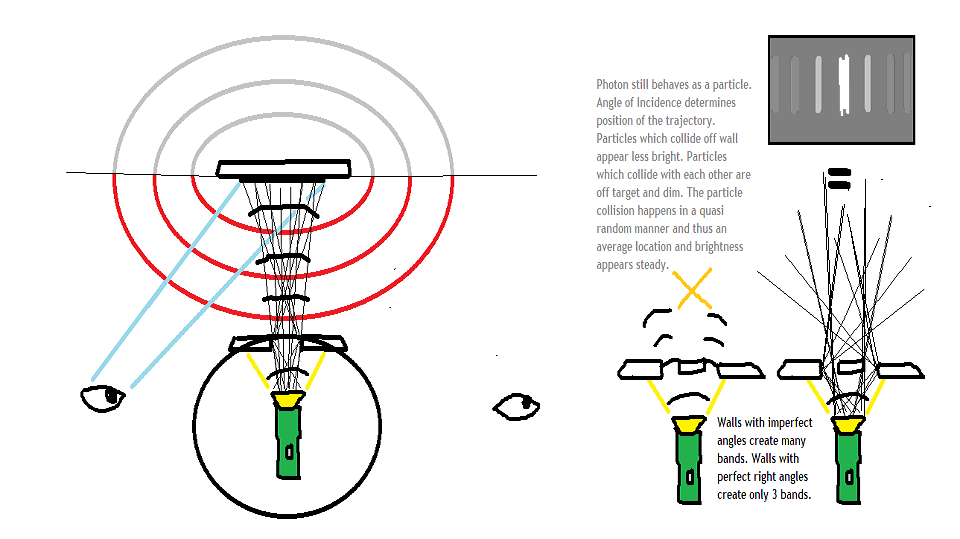 Photon still behaves as a particle. Angle of Incidence determines position of the trajectory. Particles which collide off wall appear less bright. Particles which collide with each other are off target and dim. The particle collision happens in a quasi random manner and thus an average location and brightness appears steady.

Walls with imperfect angles create many bands. Walls with perfect right angles create only 3 bands.